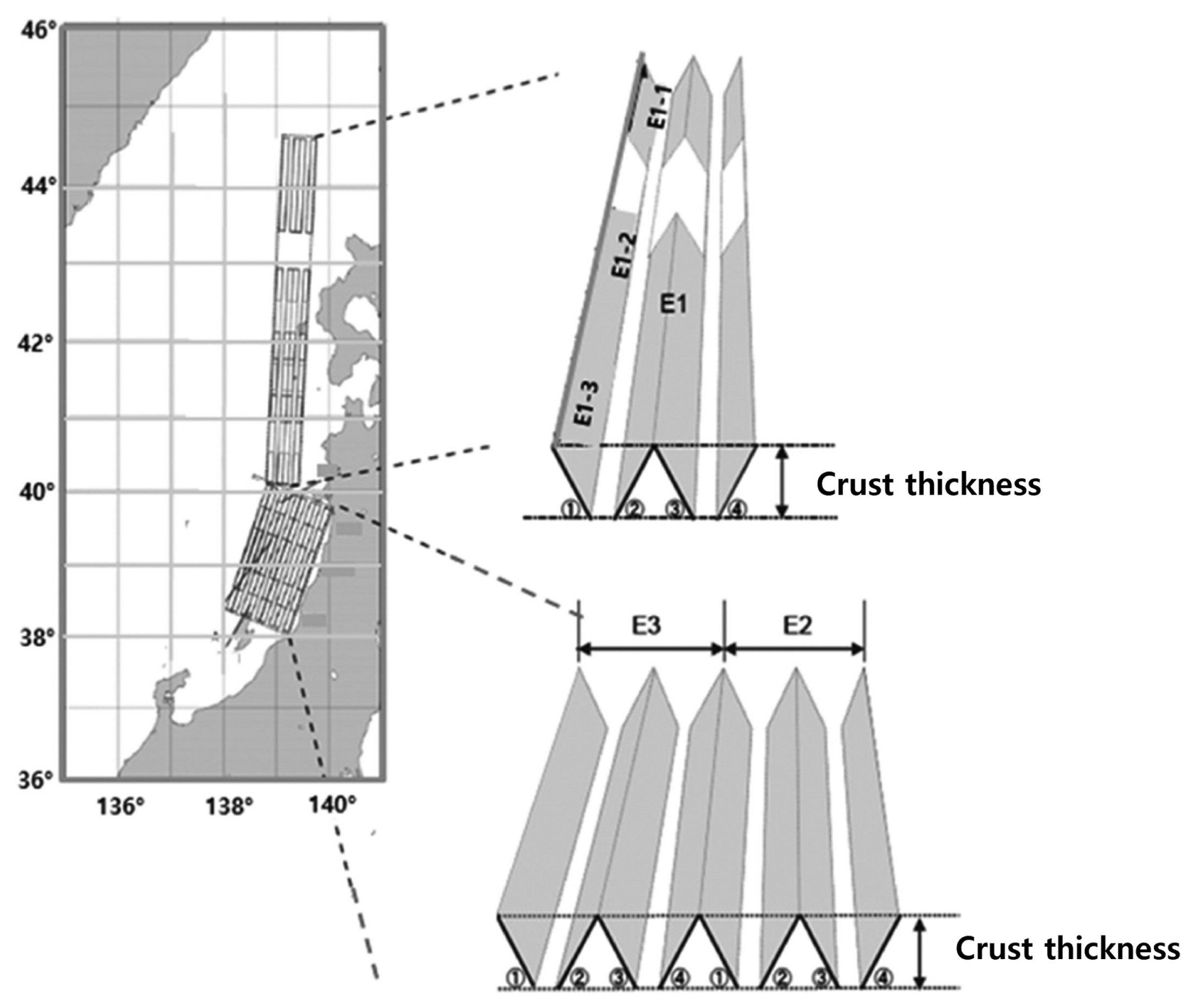 46°
44°
42°
40°
38°
36°
136°
138°
140°

E1-1
E1-2
E1
E1-3
① ② ③ ④
Crust thickness

E3
E2
① ② ③ ④ ① ② ③ ④
Crust thickness